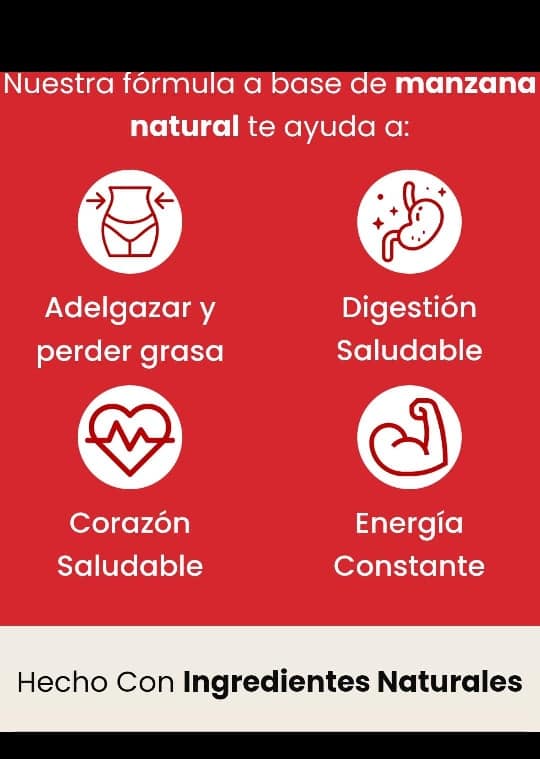 Nuestra fórmula a base de manzana natural te ayuda a:

Adelgazar y perder grasa

Digestión Saludable

Corazón Saludable

Energía Constante

Hecho Con Ingredientes Naturales