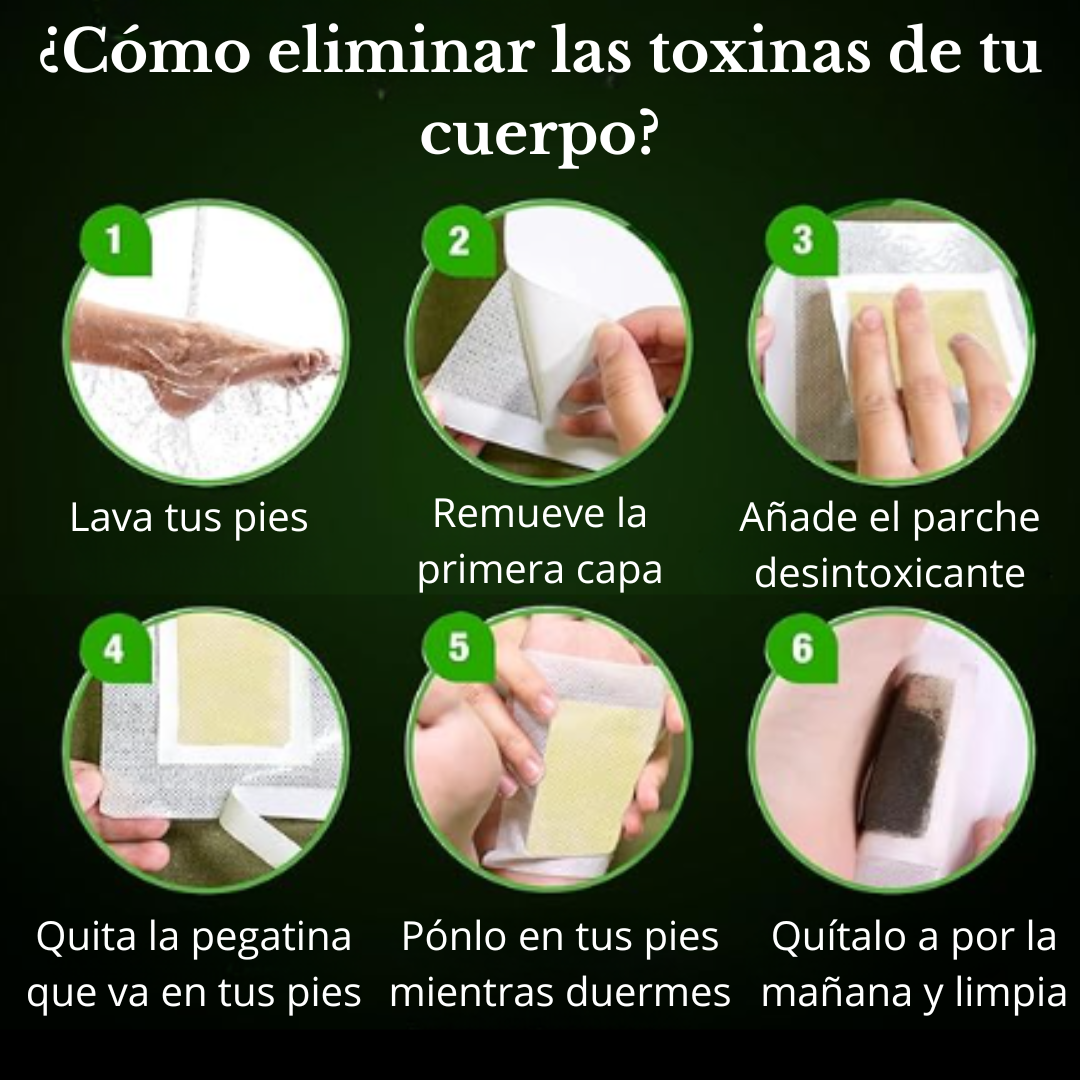 ¿Cómo eliminar las toxinas de tu cuerpo?

1
Lava tus pies

2
Remueve la primera capa

3
Añade el parche desintoxicante

4
Quita la pegatina que va en tus pies

5
Pónlo en tus pies mientras duermes

6
Quítalo a por la mañana y limpia