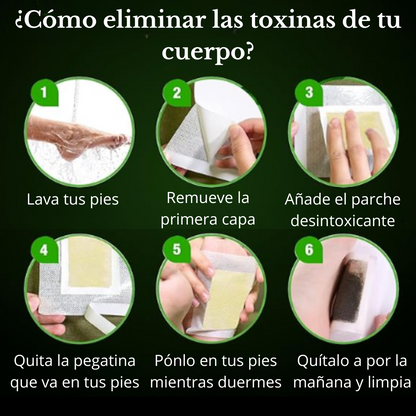 ¿Cómo eliminar las toxinas de tu cuerpo?

1
Lava tus pies

2
Remueve la primera capa

3
Añade el parche desintoxicante

4
Quita la pegatina que va en tus pies

5
Pónlo en tus pies mientras duermes

6
Quítalo a por la mañana y limpia